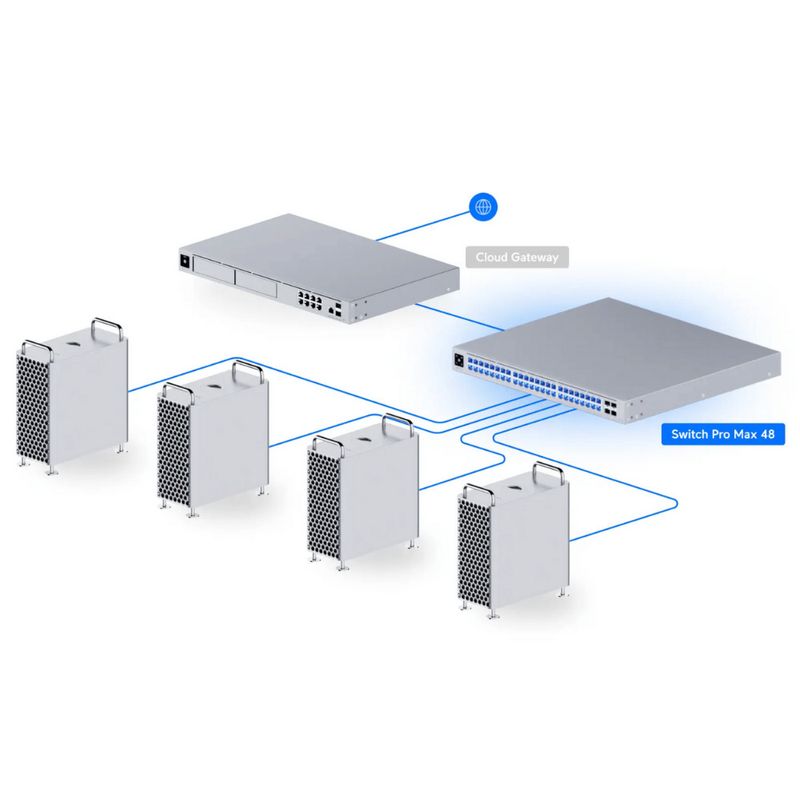 Cloud Gateway

Switch Pro Max 48